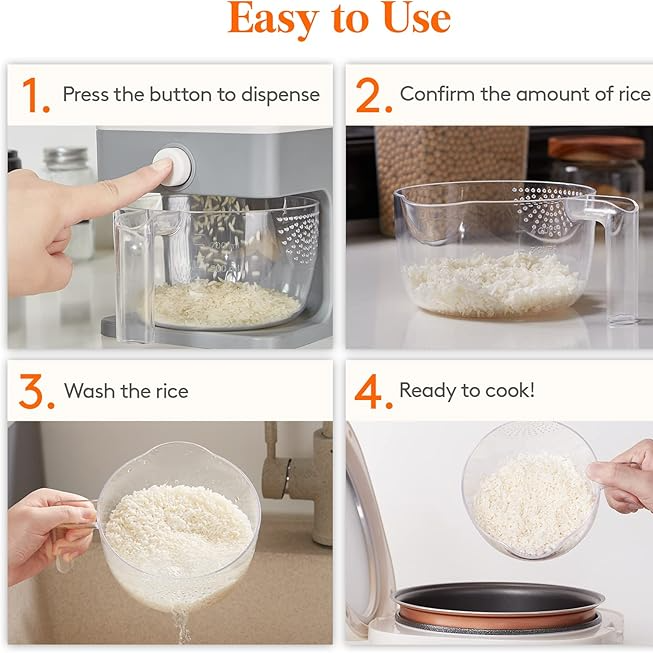 Easy to Use

1. Press the button to dispense

2. Confirm the amount of rice

3. Wash the rice

4. Ready to cook!