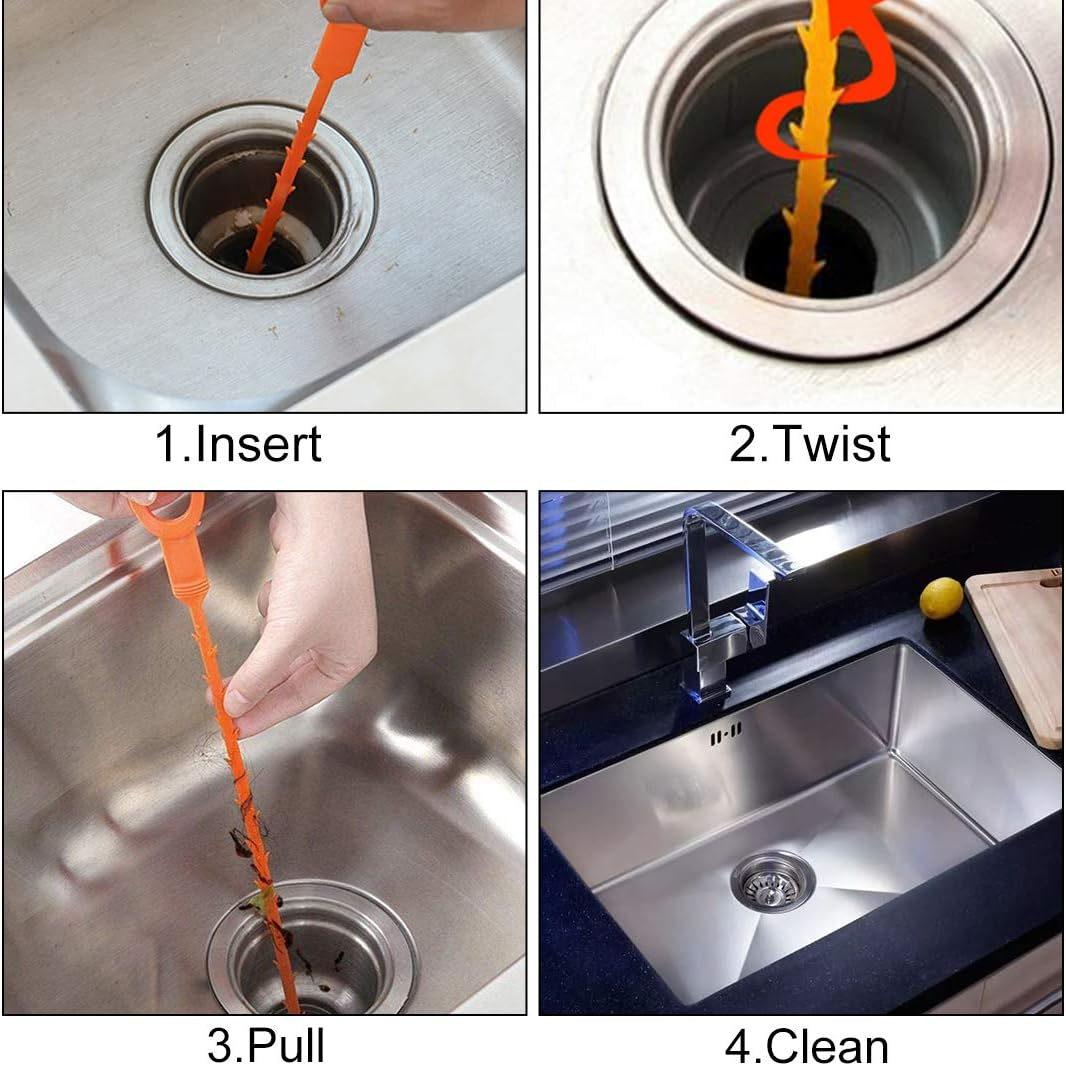 1.Insert

2.Twist

3.Pull

4.Clean