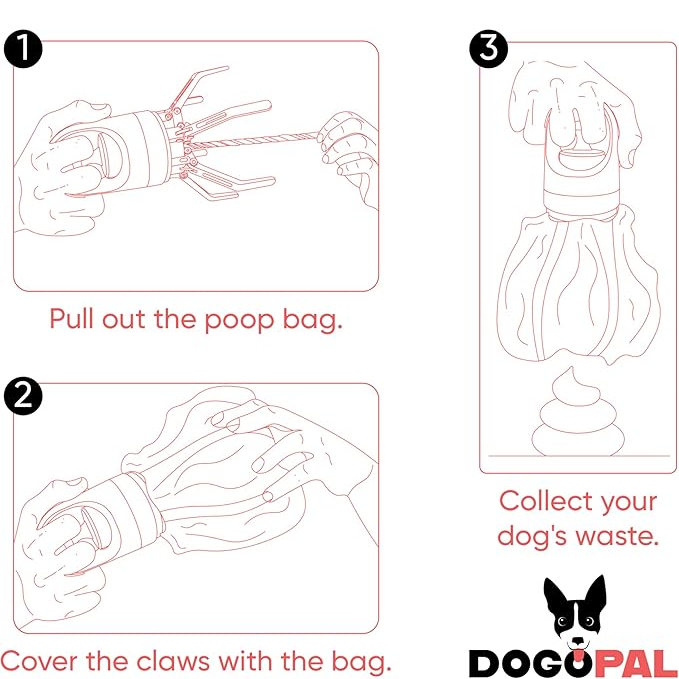 1

Pull out the poop bag.

2

Cover the claws with the bag.

3

Collect your dog's waste.

DOGOPAL