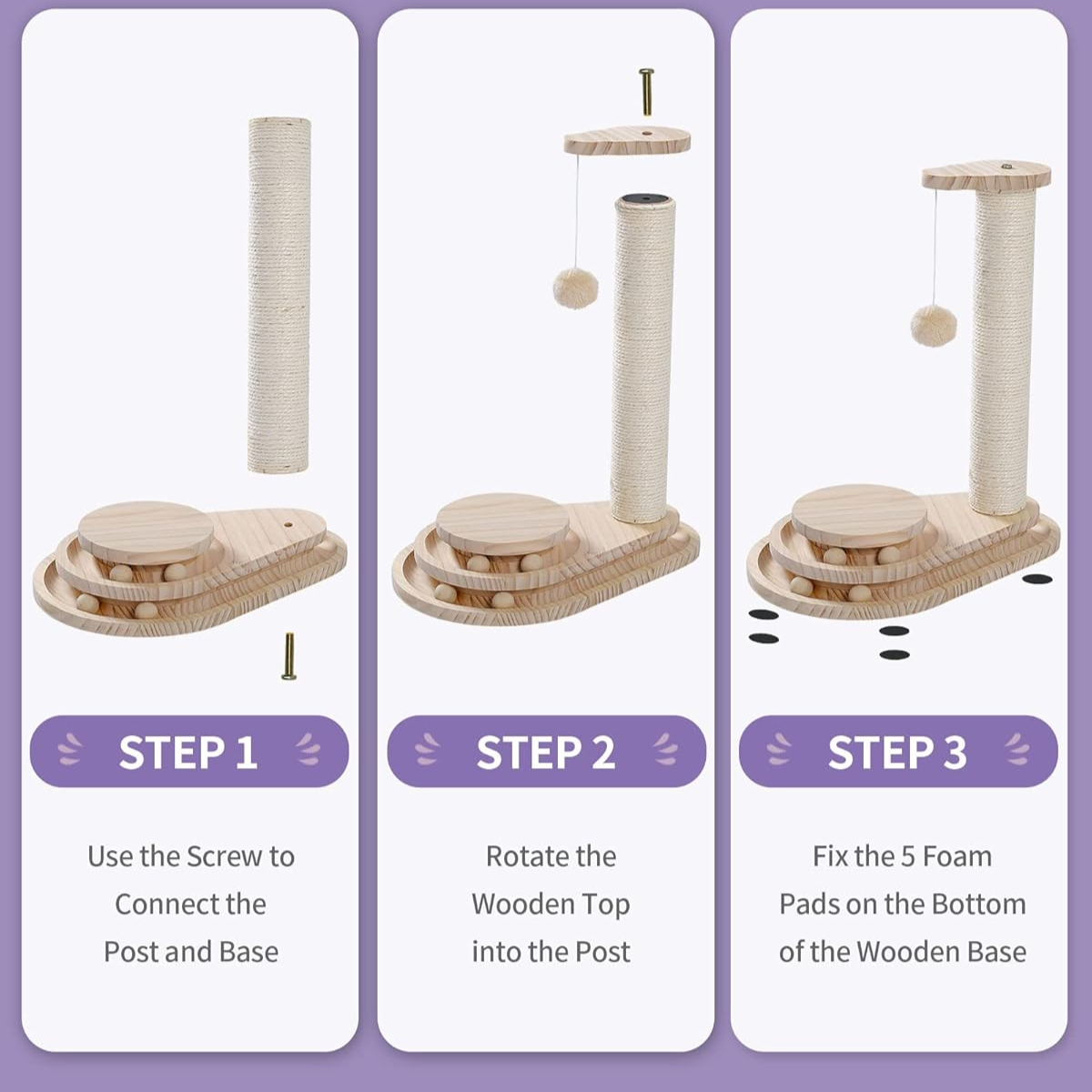 STEP 1

Use the Screw to Connect the Post and Base

STEP 2

Rotate the Wooden Top into the Post

STEP 3

Fix the 5 Foam Pads on the Bottom of the Wooden Base