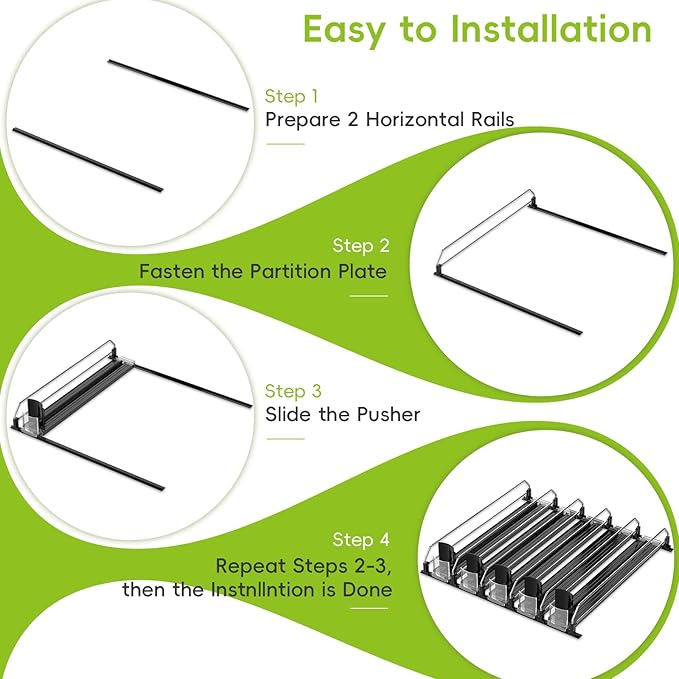 Easy to Installation

Step 1
Prepare 2 Horizontal Rails

Step 2
Fasten the Partition Plate

Step 3
Slide the Pusher

Step 4
Repeat Steps 2-3, then the Instnllntion is Done