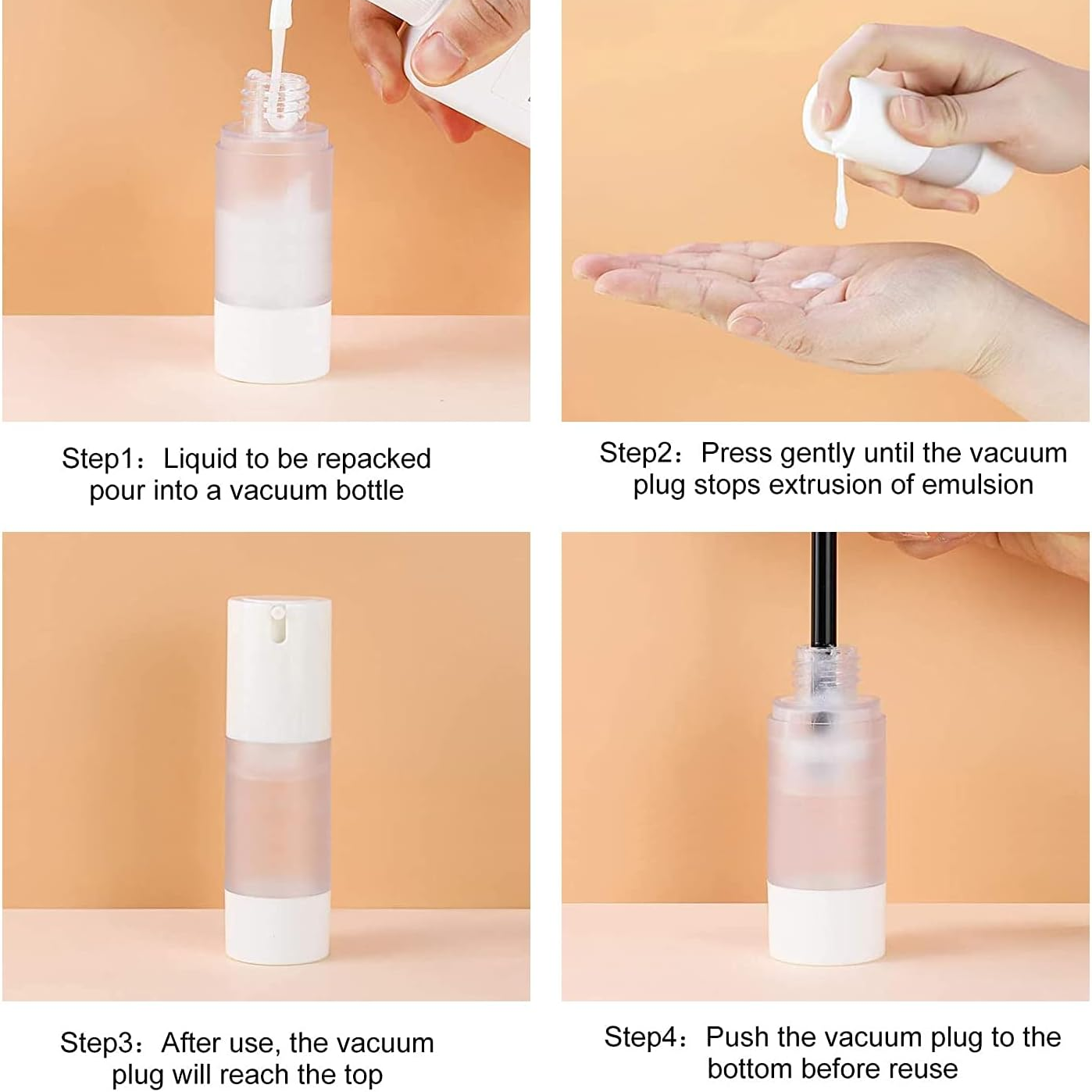 Step1：Liquid to be repacked pour into a vacuum bottle

Step2：Press gently until the vacuum plug stops extrusion of emulsion

Step3：After use, the vacuum plug will reach the top

Step4：Push the vacuum plug to the bottom before reuse