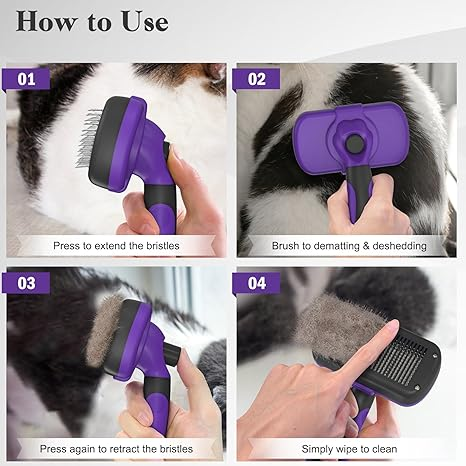 How to Use

01

Press to extend the bristles

02

Brush to dematting & deshedding

03

Press again to retract the bristles

04

Simply wipe to clean